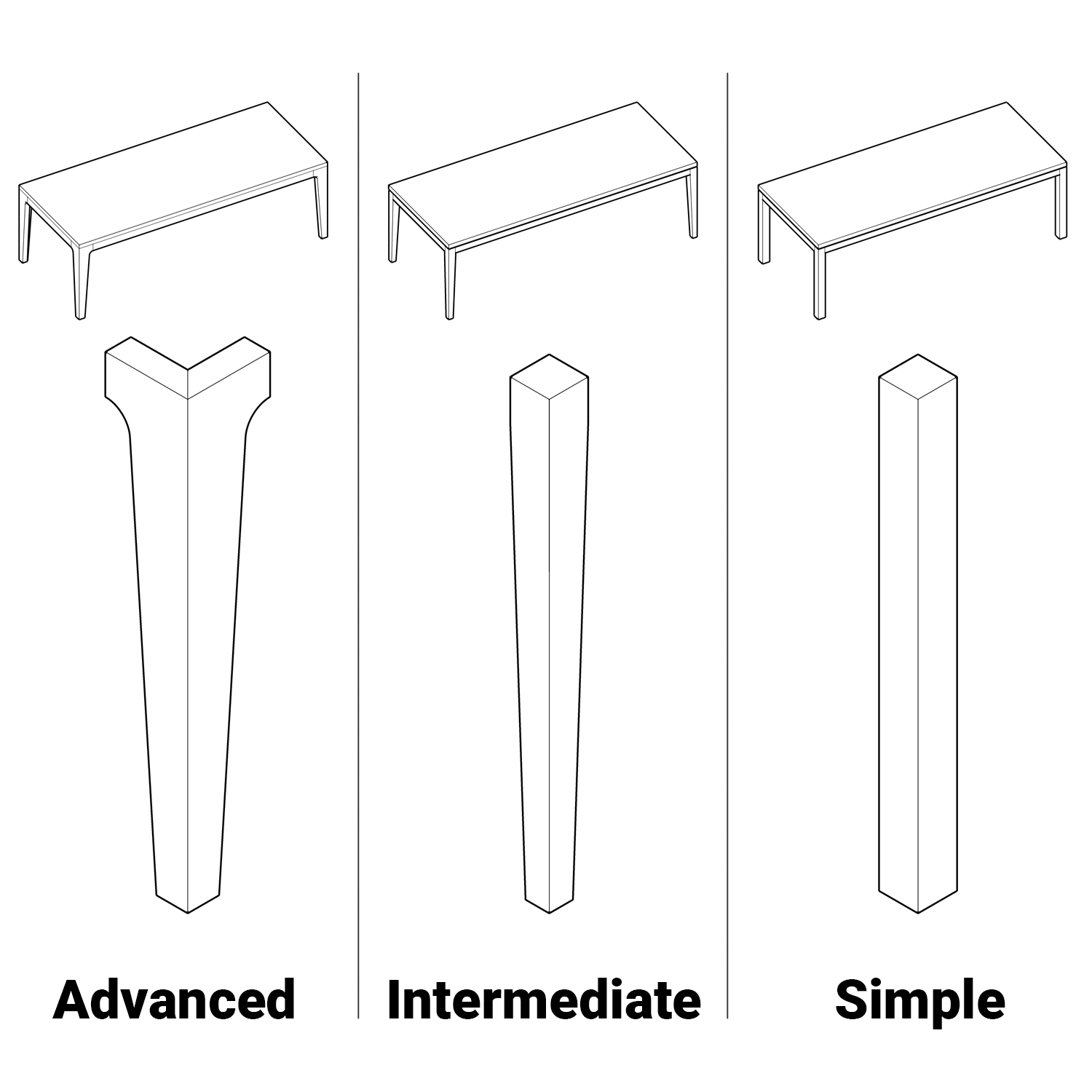 Advanced

Intermediate

Simple